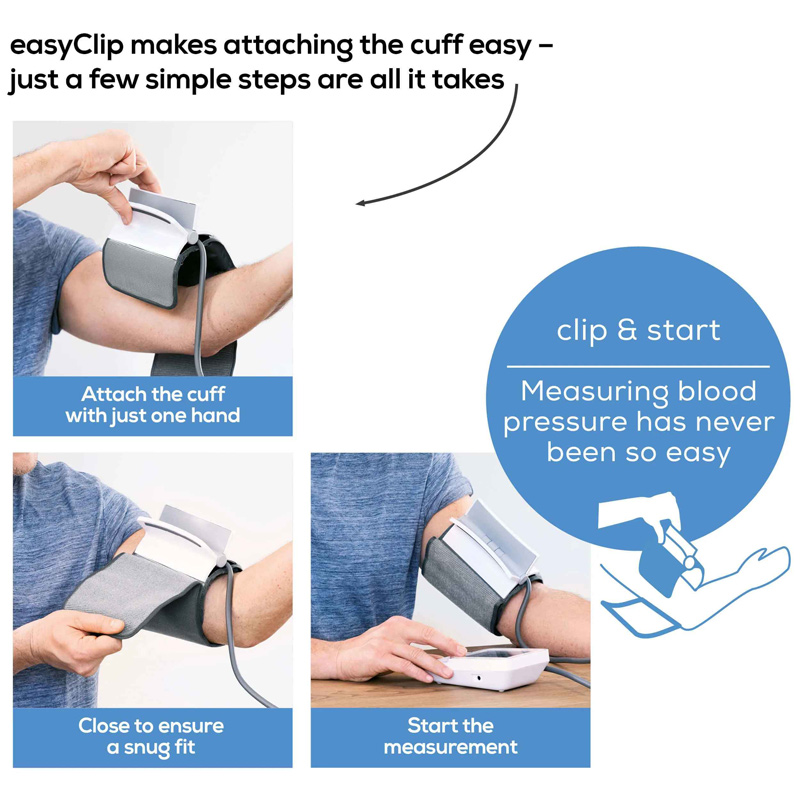 easyClip makes attaching the cuff easy – just a few simple steps are all it takes

Attach the cuff with just one hand

clip & start

Measuring blood pressure has never been so easy

Close to ensure a snug fit

Start the measurement