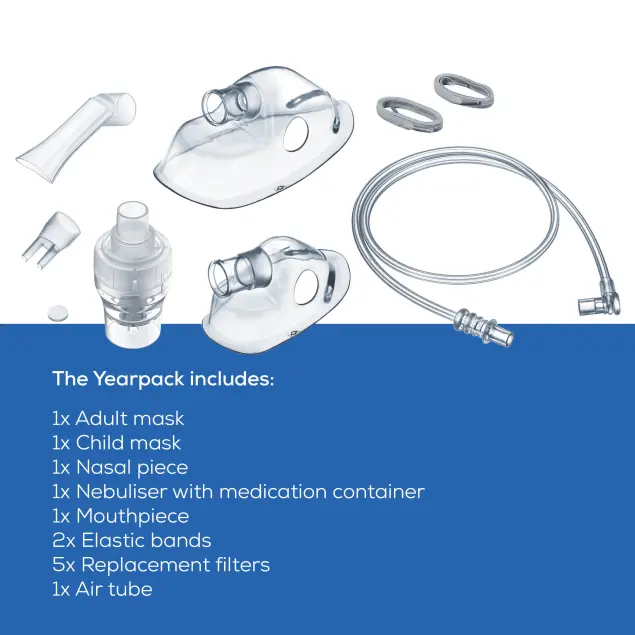 The Yearpack includes:

1x Adult mask
1x Child mask
1x Nasal piece
1x Nebuliser with medication container
1x Mouthpiece
2x Elastic bands
5x Replacement filters
1x Air tube